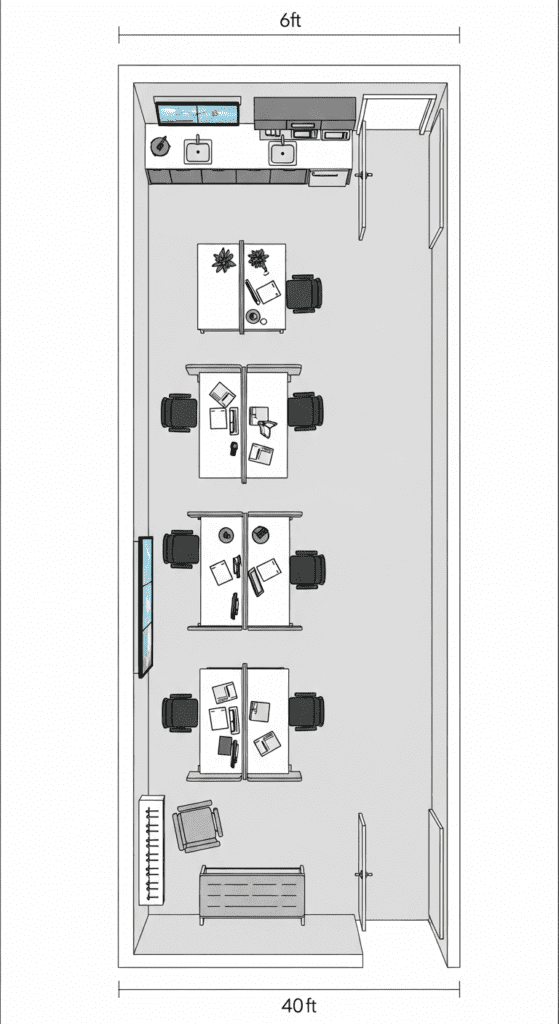 6ft

40ft